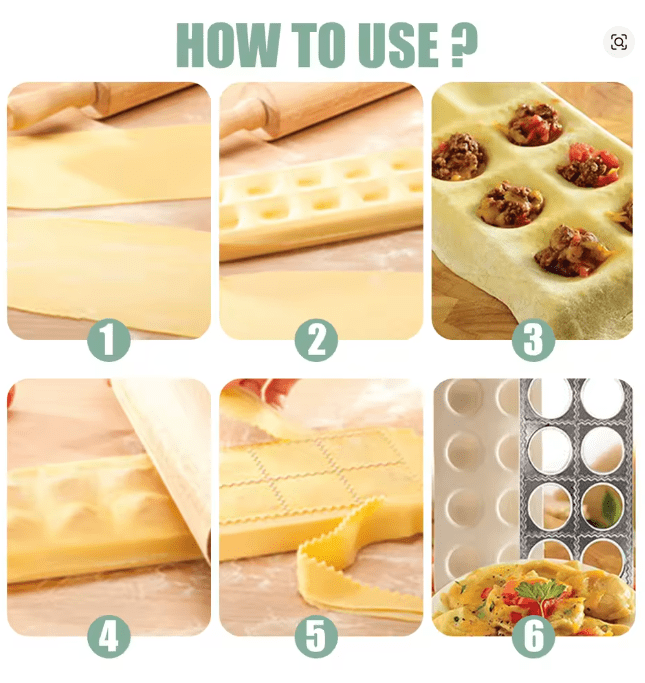 HOW TO USE ?

1

2

3

4

5

6